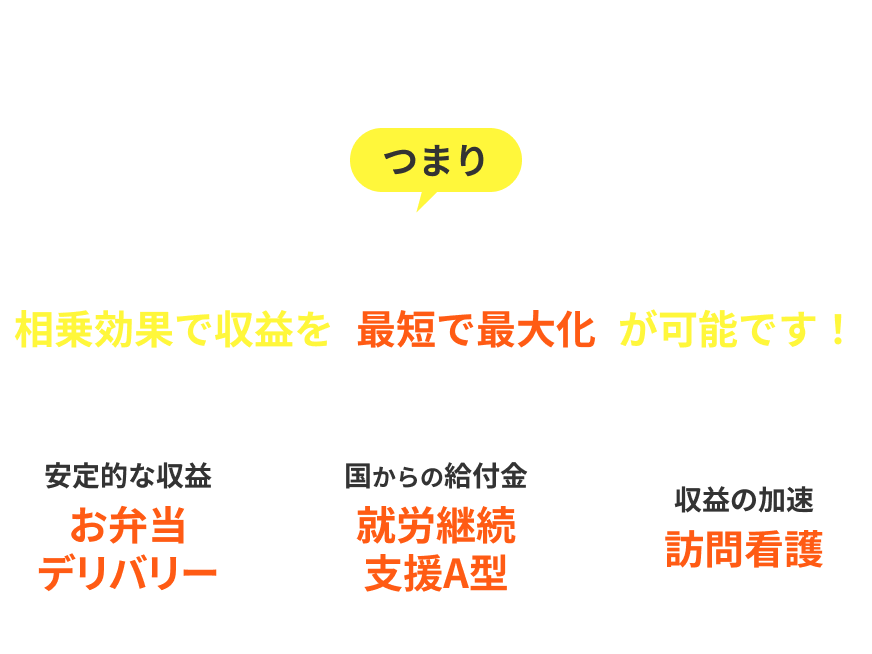 つまり

相乗効果で収益を 最短で最大化 が可能です！

安定的な収益
お弁当
デリバリー

国からの給付金
就労継続
支援A型

収益の加速
訪問看護